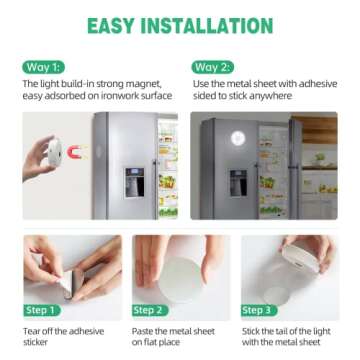 EASY INSTALLATION

Way 1:
The light build-in strong magnet, easy adsorbed on ironwork surface

Way 2:
Use the metal sheet with adhesive sided to stick anywhere

Step 1
Tear off the adhesive sticker

Step 2
Paste the metal sheet on flat place

Step 3
Stick the tail of the light with the metal sheet