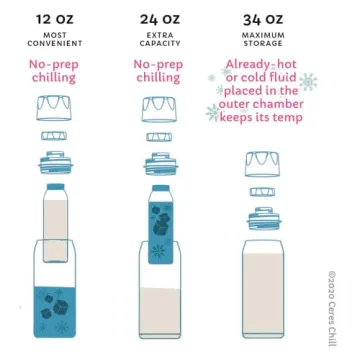 12 OZ
MOST CONVENIENT

No-prep chilling

24 OZ
EXTRA CAPACITY

No-prep chilling

34 OZ
MAXIMUM STORAGE

Already-hot or cold fluid placed in the outer chamber keeps its temp

©2020 Ceres Chill