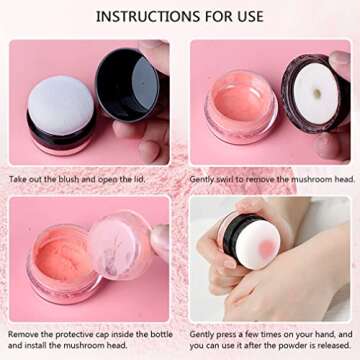 INSTRUCTIONS FOR USE

Take out the blush and open the lid.

Gently swirl to remove the mushroom head.

Remove the protective cap inside the bottle and install the mushroom head.

Gently press a few times on your hand, and you can use it after the powder is released.