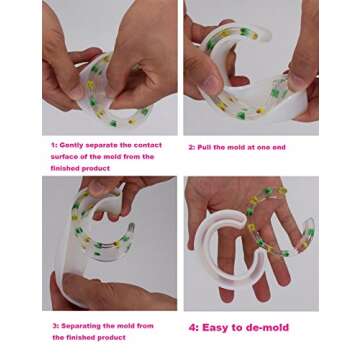 1: Gently separate the contact surface of the mold from the finished product

2: Pull the mold at one end

3: Separating the mold from the finished product

4: Easy to de-mold