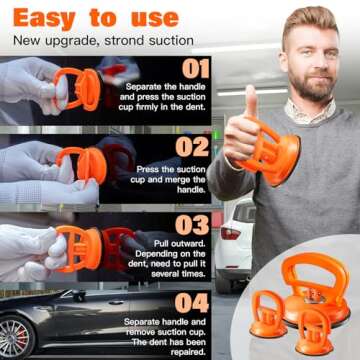 Easy to use

New upgrade, strond suction

01

Separate the handle and press the suction cup firmly in the dent.

02

Press the suction cup and merge the handle.

03

Pull outward. Depending on the dent, need to pull it several times.

04

Separate handle and remove suction cup. The dent has been repaired.