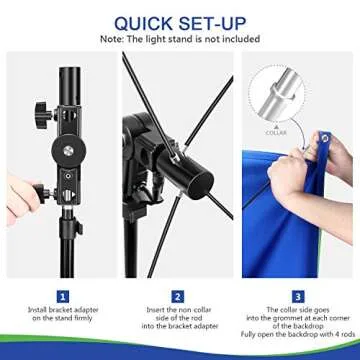 QUICK SET-UP
Note: The light stand is not included

COLLAR

1
Install bracket adapter on the stand firmly

2
Insert the non-collar side of the rod into the bracket adapter

3
The collar side goes into the grommet at each corner of the backdrop
Fully open the backdrop with 4 rods