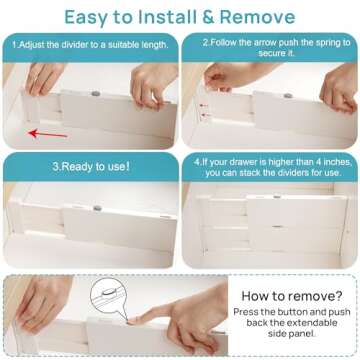 Easy to Install & Remove

1.Adjust the divider to a suitable length.

2.Follow the arrow push the spring to secure it.

3.Ready to use!

4.If your drawer is higher than 4 inches, you can stack the dividers for use.

How to remove?

Press the button and push back the extendable side panel.