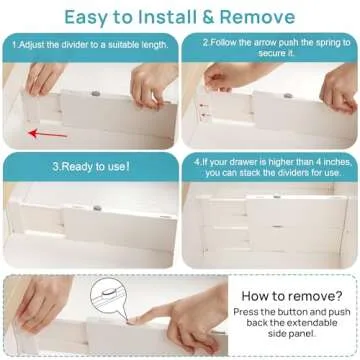 Easy to Install & Remove

1.Adjust the divider to a suitable length.

2.Follow the arrow push the spring to secure it.

3.Ready to use!

4.If your drawer is higher than 4 inches, you can stack the dividers for use.

How to remove?

Press the button and push back the extendable side panel.