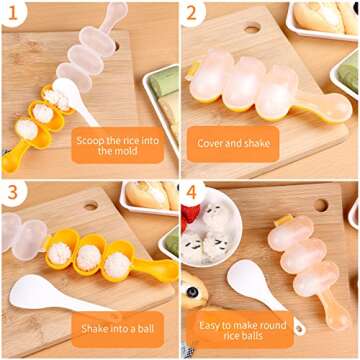 1

Scoop the rice into the mold

2

Cover and shake

3

Shake into a ball

4

Easy to make round rice balls