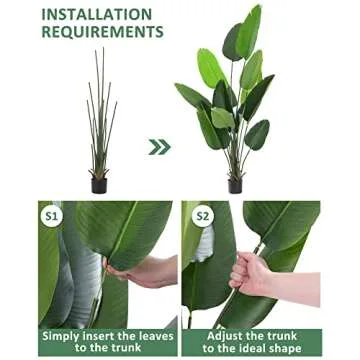 INSTALLATION REQUIREMENTS

S1

Simply insert the leaves to the trunk

S2

Adjust the trunk to the ideal shape