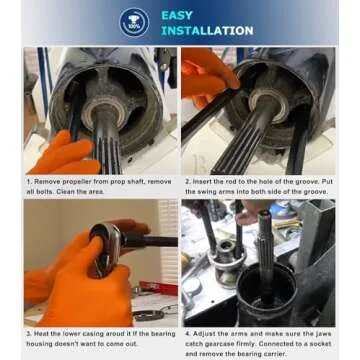 100%

EASY INSTALLATION

1. Remove propeller from prop shaft, remove all bolts. Clean the area.

2. Insert the rod to the hole of the groove. Put the swing arms into both side of the groove.

3. Heat the lower casing aroud it if the bearing housing doesn't want to come out.

4. Adjust the arms and make sure the jaws catch gearcase firmly. Connected to a socket and remove the bearing carrier.