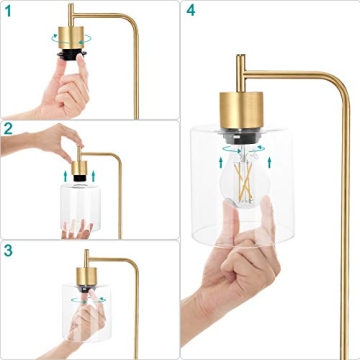 1

2

3

4