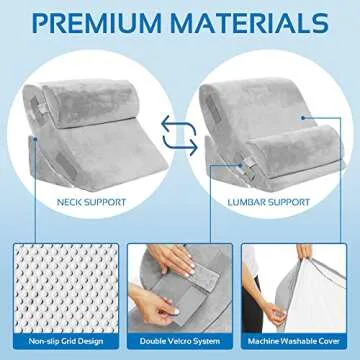 PREMIUM MATERIALS

NECK SUPPORT

LUMBAR SUPPORT

Non-slip Grid Design

Double Velcro System

Machine Washable Cover