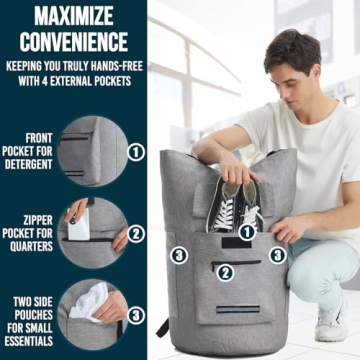 MAXIMIZE CONVENIENCE

KEEPING YOU TRULY HANDS-FREE WITH 4 EXTERNAL POCKETS

FRONT POCKET FOR DETERGENT

1

ZIPPER POCKET FOR QUARTERS

2

TWO SIDE POUCHES FOR SMALL ESSENTIALS

3

1

3

3

2