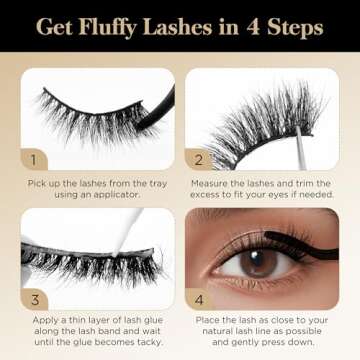 Get Fluffy Lashes in 4 Steps

1

Pick up the lashes from the tray using an applicator.

2

Measure the lashes and trim the excess to fit your eyes if needed.

3

Apply a thin layer of lash glue along the lash band and wait until the glue becomes tacky.

4

Place the lash as close to your natural lash line as possible and gently press down.