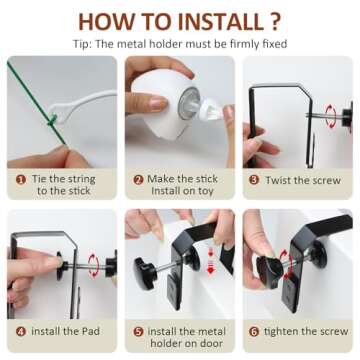 HOW TO INSTALL ?

Tip: The metal holder must be firmly fixed

1 Tie the string to the stick

2 Make the stick Install on toy

3 Twist the screw

4 install the Pad

5 install the metal holder on door

6 tighten the screw