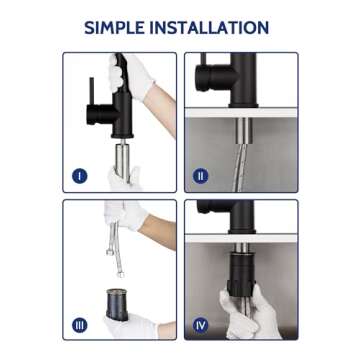 SIMPLE INSTALLATION

I

II

III

IV