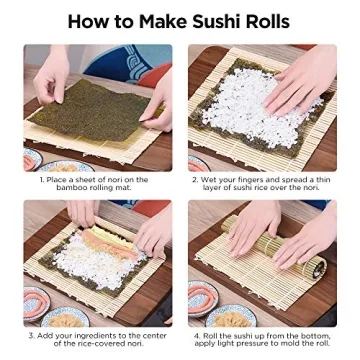 How to Make Sushi Rolls

1. Place a sheet of nori on the bamboo rolling mat.

2. Wet your fingers and spread a thin layer of sushi rice over the nori.

3. Add your ingredients to the center of the rice-covered nori.

4. Roll the sushi up from the bottom, apply light pressure to mold the roll.