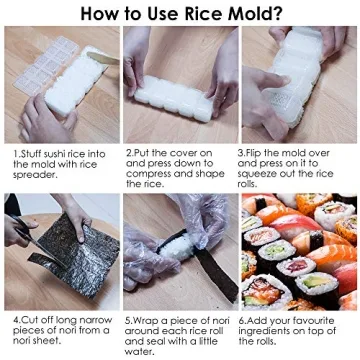 How to Use Rice Mold?

1.Stuff sushi rice into the mold with rice spreader.

2.Put the cover on and press down to compress and shape the rice.

3.Flip the mold over and press on it to squeeze out the rice rolls.

4.Cut off long narrow pieces of nori from a nori sheet.

5.Wrap a piece of nori around each rice roll and seal with a little water.

6.Add your favourite ingredients on top of the rolls.