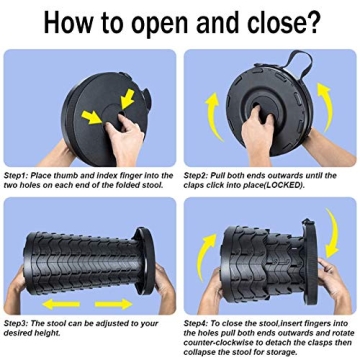 How to open and close?

Step1: Place thumb and index finger into the two holes on each end of the folded stool.

Step2: Pull both ends outwards until the claps click into place(LOCKED).

Step3: The stool can be adjusted to your desired height.

Step4: To close the stool,insert fingers into the holes pull both ends outwards and rotate counter-clockwise to detach the clasps then collapse the stool for storage.