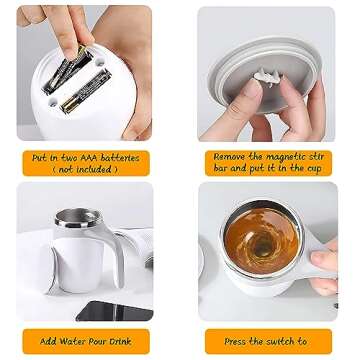 Put in two AAA batteries ( not included )

Remove the magnetic stir bar and put it in the cup

Add Water Pour Drink

Press the switch to