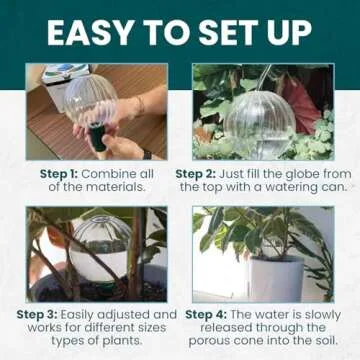 EASY TO SET UP

Step 1: Combine all of the materials.

Step 2: Just fill the globe from the top with a watering can.

Step 3: Easily adjusted and works for different sizes types of plants.

Step 4: The water is slowly released through the porous cone into the soil.