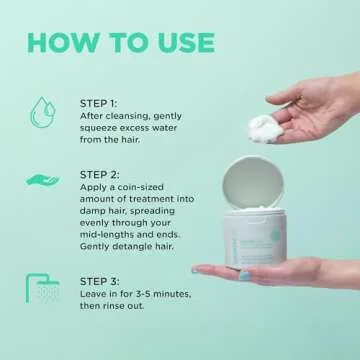 HOW TO USE

STEP 1:
After cleansing, gently squeeze excess water from the hair.

STEP 2:
Apply a coin-sized amount of treatment into damp hair, spreading evenly through your mid-lengths and ends. Gently detangle hair.

STEP 3:
Leave in for 3-5 minutes, then rinse out.