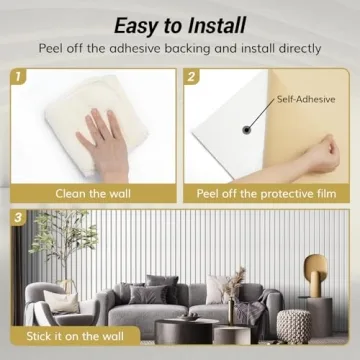 Easy to Install
Peel off the adhesive backing and install directly

1
Clean the wall

2
Self-Adhesive
Peel off the protective film

3
Stick it on the wall