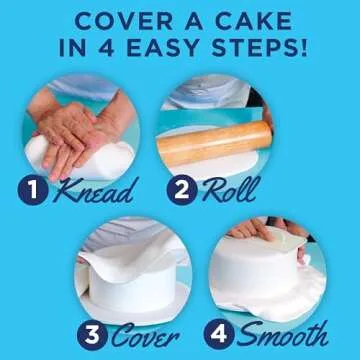 COVER A CAKE IN 4 EASY STEPS!

1 Knead

2 Roll

3 Cover

4 Smooth