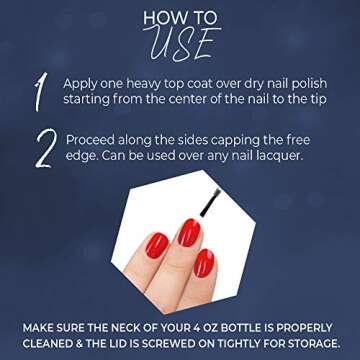 HOW TO USE

1 Apply one heavy top coat over dry nail polish starting from the center of the nail to the tip

2 Proceed along the sides capping the free edge. Can be used over any nail lacquer.

MAKE SURE THE NECK OF YOUR 4 OZ BOTTLE IS PROPERLY CLEANED & THE LID IS SCREWED ON TIGHTLY FOR STORAGE.