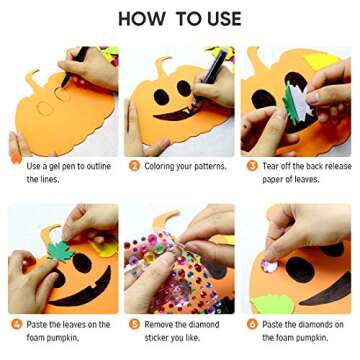 HOW TO USE

Use a gel pen to outline the lines.

2 Coloring your patterns.

3 Tear off the back release paper of leaves.

4 Paste the leaves on the foam pumpkin.

5 Remove the diamond sticker you like.

6 Paste the diamonds on the foam pumpkin.