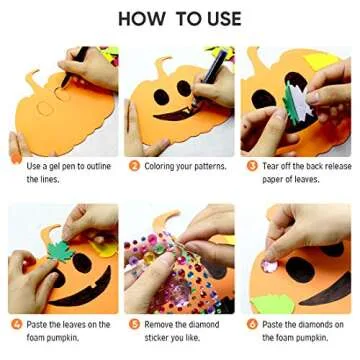 HOW TO USE

Use a gel pen to outline the lines.

2 Coloring your patterns.

3 Tear off the back release paper of leaves.

4 Paste the leaves on the foam pumpkin.

5 Remove the diamond sticker you like.

6 Paste the diamonds on the foam pumpkin.