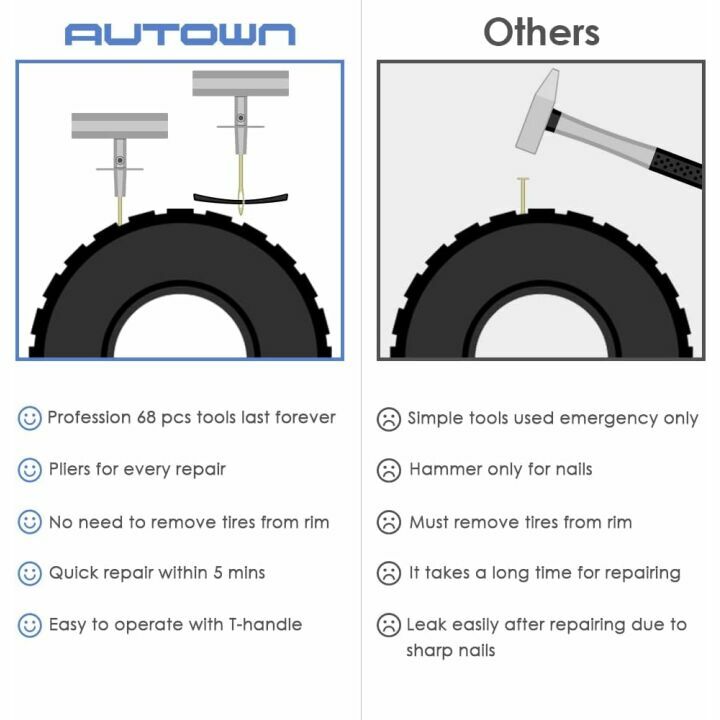 AUTOWN

Profession 68 pcs tools last forever

Pliers for every repair

No need to remove tires from rim

Quick repair within 5 mins

Easy to operate with T-handle

Others

Simple tools used emergency only

Hammer only for nails

Must remove tires from rim

It takes a long time for repairing

Leak easily after repairing due to sharp nails