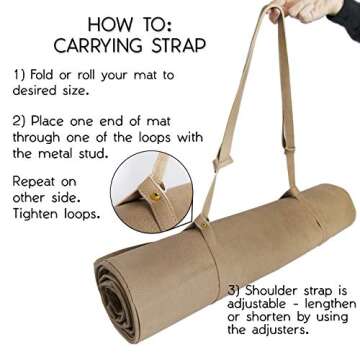 HOW TO:
CARRYING STRAP

1) Fold or roll your mat to desired size.

2) Place one end of mat through one of the loops with the metal stud.

Repeat on other side. Tighten loops.

3) Shoulder strap is adjustable - lengthen or shorten by using the adjusters.