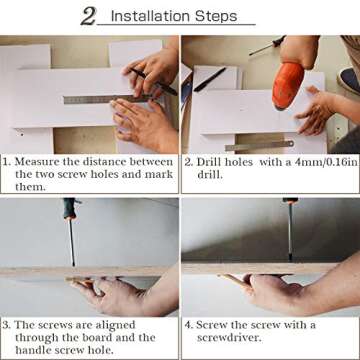 2 Installation Steps

1. Measure the distance between the two screw holes and mark them.

2. Drill holes with a 4mm/0.16in drill.

3. The screws are aligned through the board and the handle screw hole.

4. Screw the screw with a screwdriver.