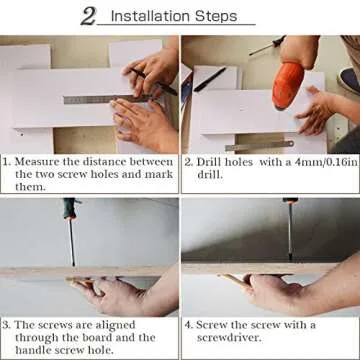 2 Installation Steps

1. Measure the distance between the two screw holes and mark them.

2. Drill holes with a 4mm/0.16in drill.

3. The screws are aligned through the board and the handle screw hole.

4. Screw the screw with a screwdriver.