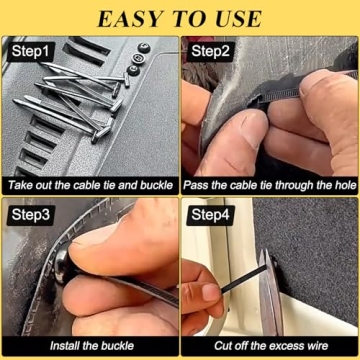 EASY TO USE

Step1

Take out the cable tie and buckle

Step2

Pass the cable tie through the hole

Step3

Install the buckle

Step4

Cut off the excess wire