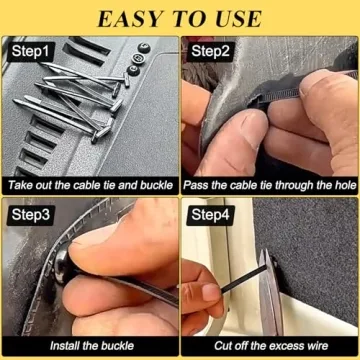 EASY TO USE

Step1

Take out the cable tie and buckle

Step2

Pass the cable tie through the hole

Step3

Install the buckle

Step4

Cut off the excess wire