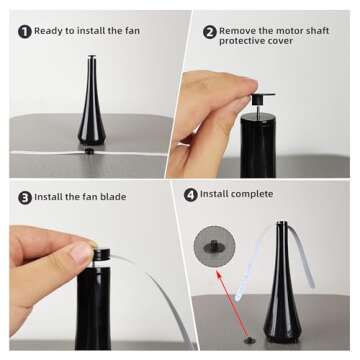 1 Ready to install the fan

2 Remove the motor shaft protective cover

3 Install the fan blade

4 Install complete