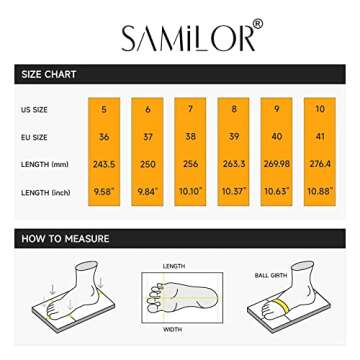 SAMiLOR®

SIZE CHART

| US SIZE | 5 | 6 | 7 | 8 | 9 | 10 |
|---|---|---|---|---|---|---|
| EU SIZE | 36 | 37 | 38 | 39 | 40 | 41 |
| LENGTH (mm) | 243.5 | 250 | 256 | 263.3 | 269.98 | 276.4 |
| LENGTH (inch) | 9.58" | 9.84" | 10.10" | 10.37" | 10.63" | 10.88" |

HOW TO MEASURE

LENGTH

WIDTH

BALL GIRTH