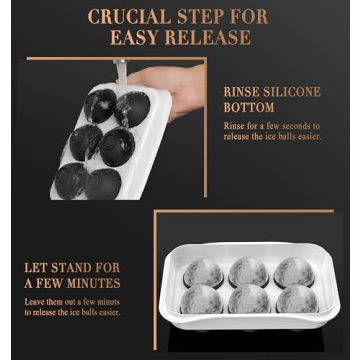 CRUCIAL STEP FOR EASY RELEASE

RINSE SILICONE BOTTOM

Rinse for a few seconds to release the ice balls easier.

LET STAND FOR A FEW MINUTES

Leave them out a few minuts to release the ice balls easier.