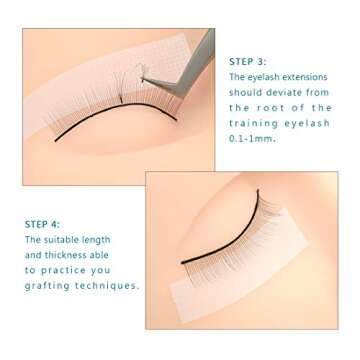 STEP 3:
The eyelash extensions should deviate from the root of the training eyelash 0.1-1mm.

STEP 4:
The suitable length and thickness able to practice you grafting techniques.