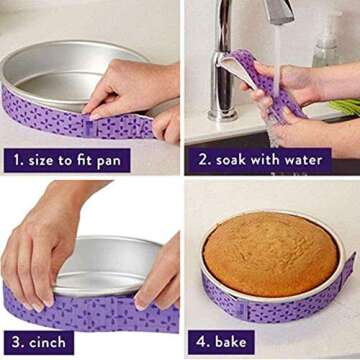 1. size to fit pan

2. soak with water

3. cinch

4. bake