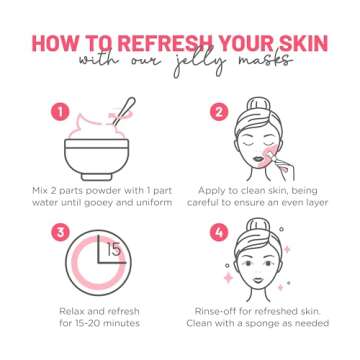 HOW TO REFRESH YOUR SKIN
with our jelly masks

1

Mix 2 parts powder with 1 part water until gooey and uniform

2

Apply to clean skin, being careful to ensure an even layer

3

15

Relax and refresh for 15-20 minutes

4

Rinse-off for refreshed skin. Clean with a sponge as needed