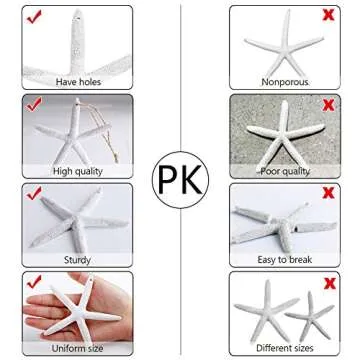 Have holes

High quality

Sturdy

Uniform size

PK

Nonporous

Poor quality

Easy to break

Different sizes