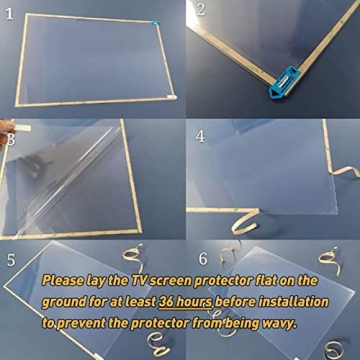 1

2

3

4

5

6

Please lay the TV screen protector flat on the ground for at least 36 hours before installation to prevent the protector from being wavy.