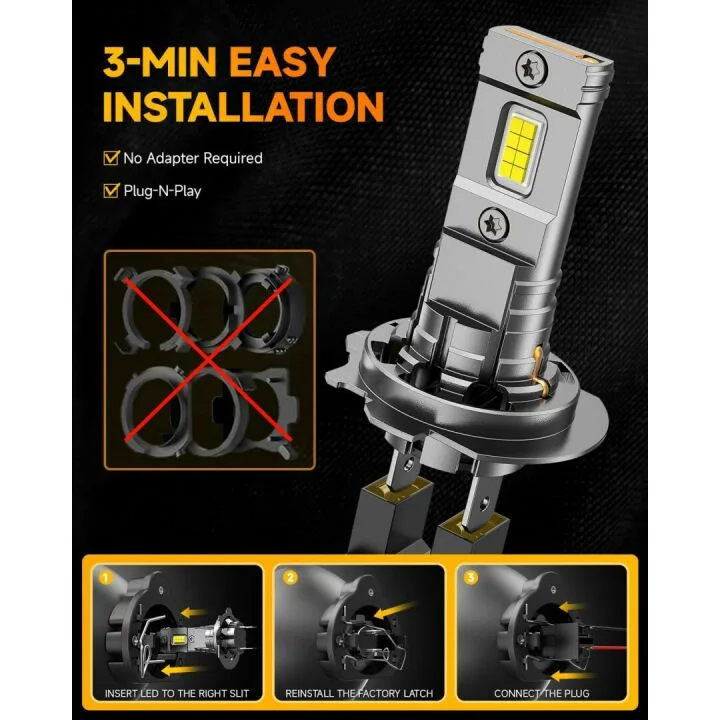 3-MIN EASY INSTALLATION

No Adapter Required

Plug-N-Play

1
INSERT LED TO THE RIGHT SLIT

2
REINSTALL THE FACTORY LATCH

3
CONNECT THE PLUG