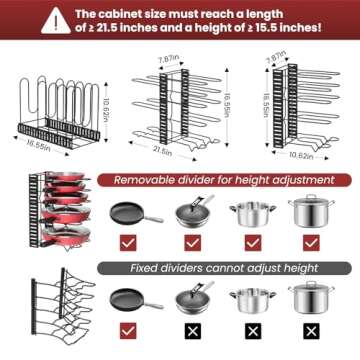 The cabinet size must reach a length of ≥ 21.5 inches and a height of ≥ 15.5 inches!

10.62in
16.55in
7.87in
16.55in
21.5in
7.87in
16.55in
10.62in

Removable divider for height adjustment

Fixed dividers cannot adjust height