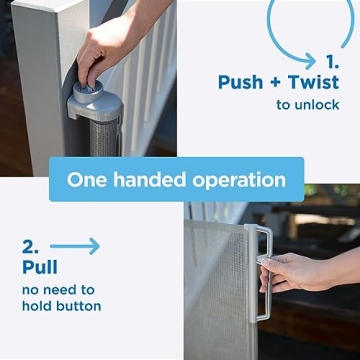 1.
Push + Twist
to unlock

One handed operation

2.
Pull
no need to hold button