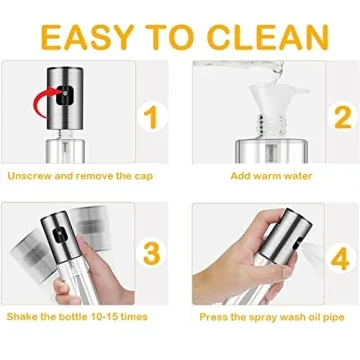 EASY TO CLEAN

1

Unscrew and remove the cap

2

Add warm water

3

Shake the bottle 10-15 times

4

Press the spray wash oil pipe