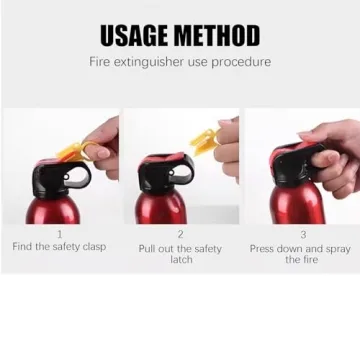 USAGE METHOD

Fire extinguisher use procedure

1
Find the safety clasp

2
Pull out the safety latch

3
Press down and spray the fire