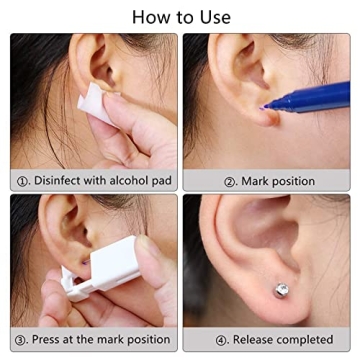 How to Use

①. Disinfect with alcohol pad

②. Mark position

③. Press at the mark position

④. Release completed