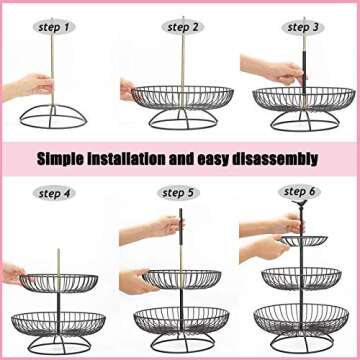 step 1

step 2

step 3

Simple installation and easy disassembly

step 4

step 5

step 6