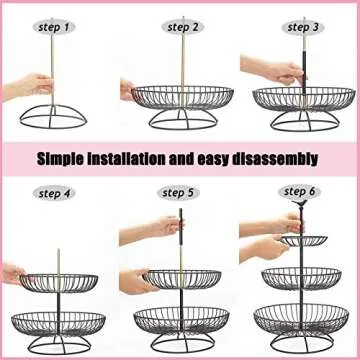 step 1

step 2

step 3

Simple installation and easy disassembly

step 4

step 5

step 6